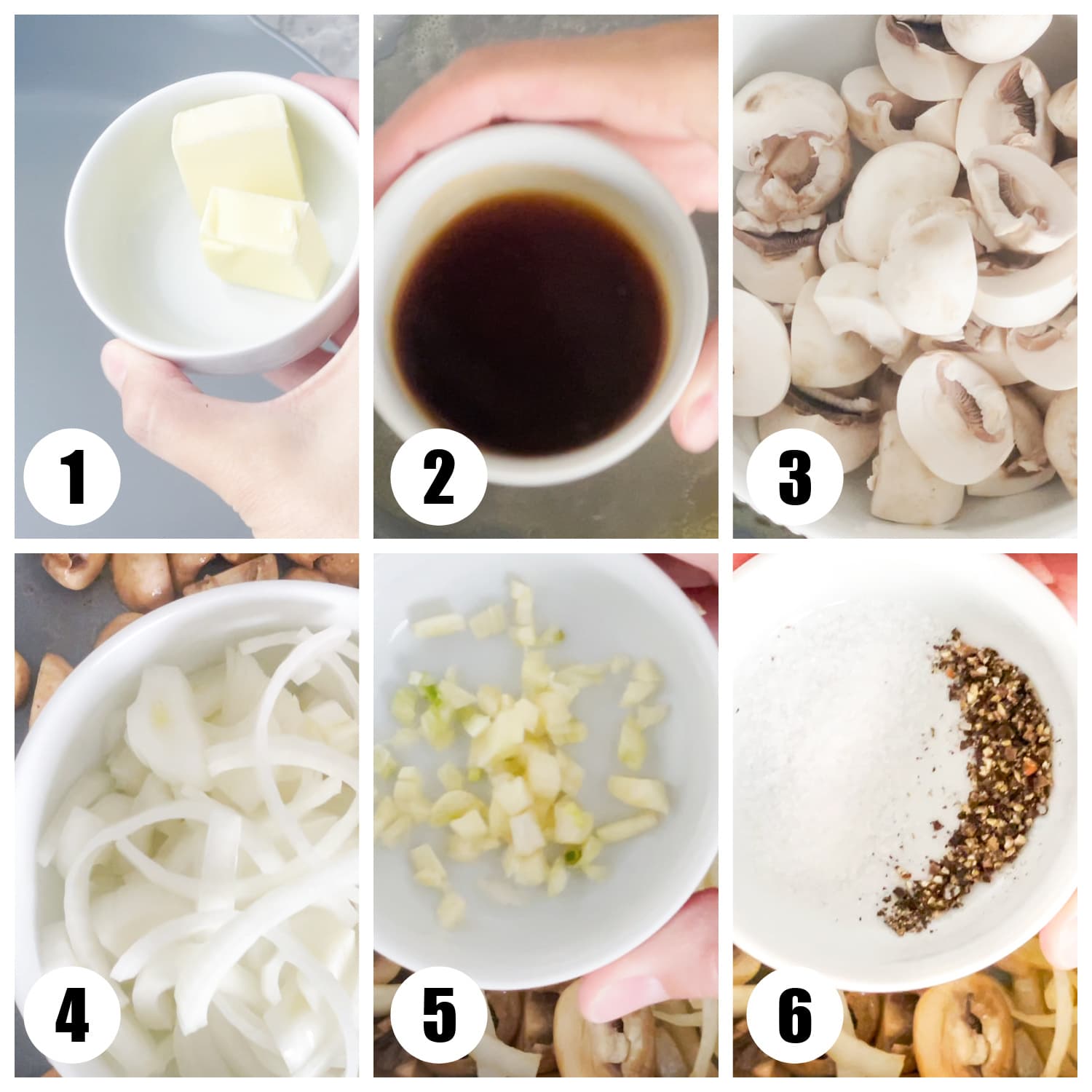 1
2
3
4
5
6