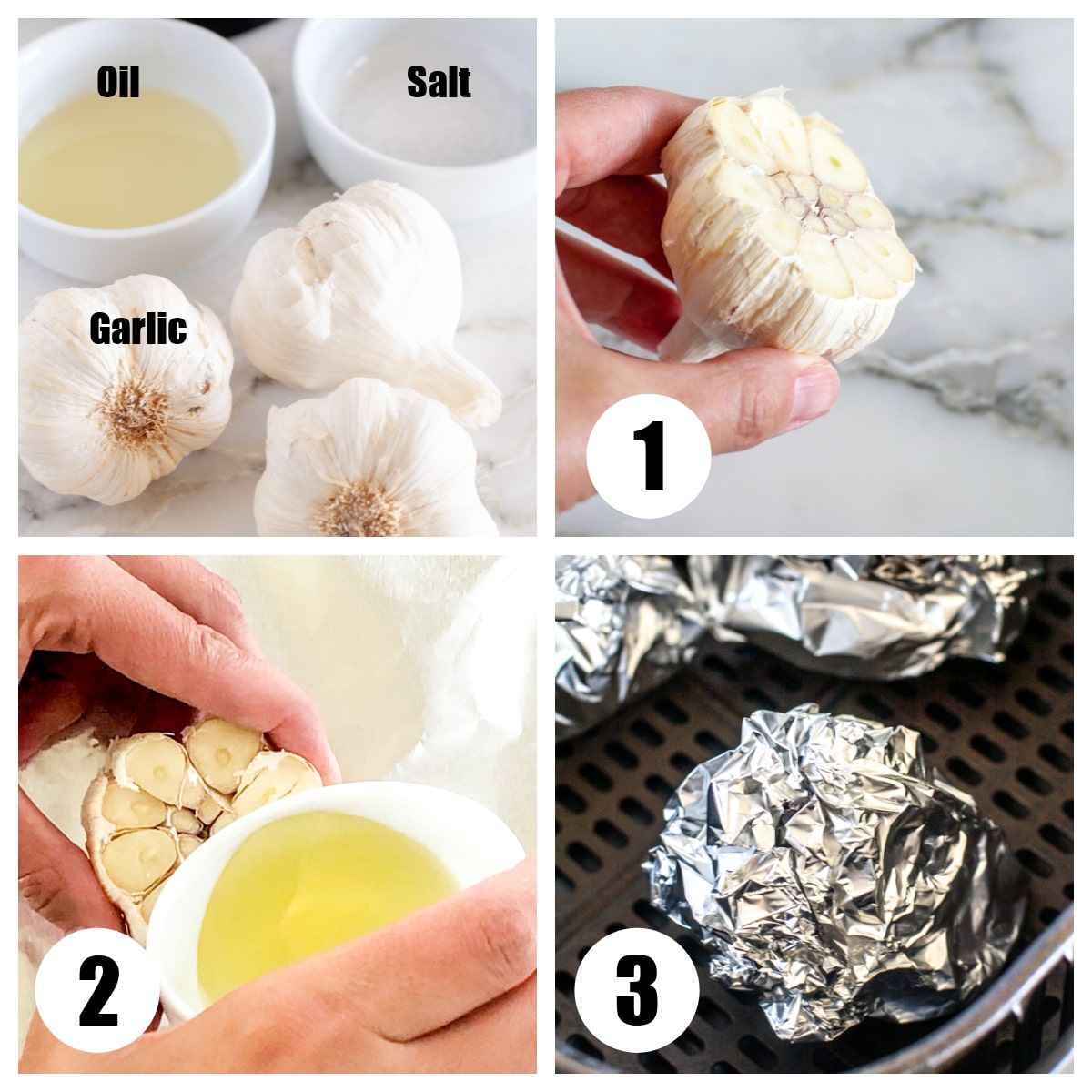 Oil

Salt

Garlic

1

2

3